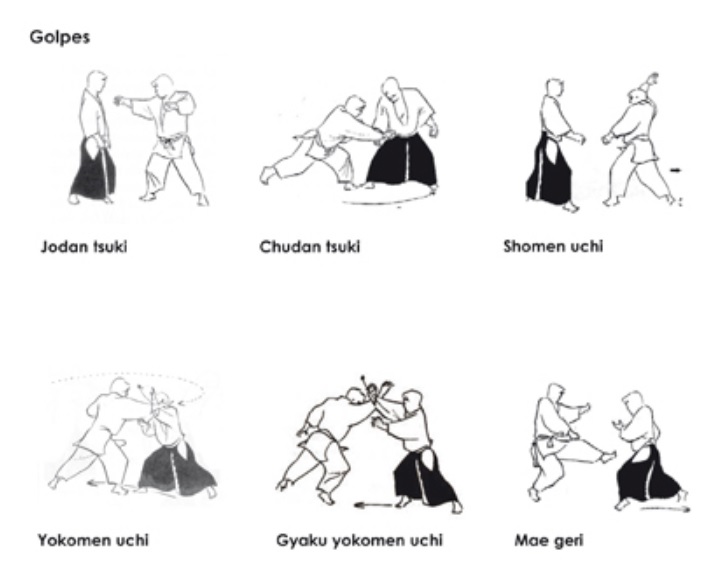 Golpes

Jodan tsuki

Chudan tsuki

Shomen uchi

Yokomen uchi

Gyaku yokomen uchi

Mae geri